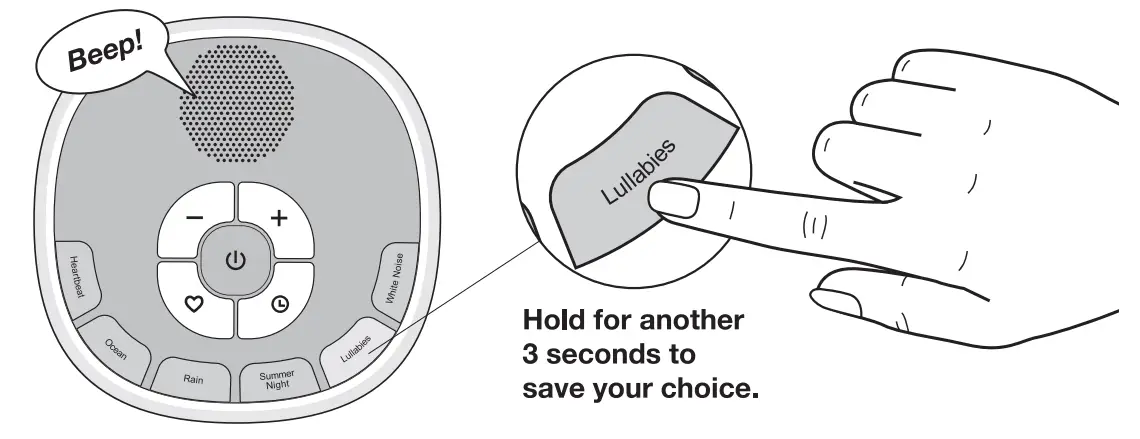 Beep!

−
+

Heartbeat
Ocean
Rain
Summer Night
Lullabies
White Noise

Lullabies

Hold for another 3 seconds to save your choice.