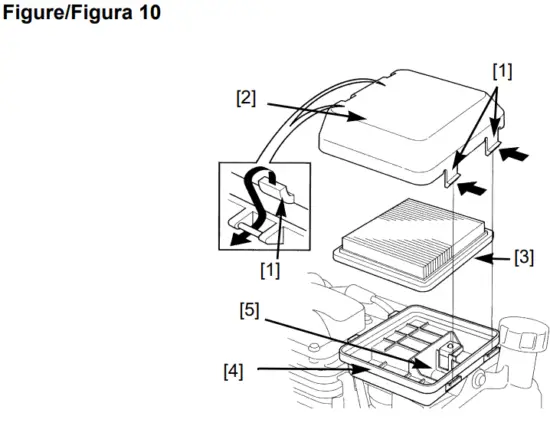 Figure/Figura 10

[1]

[2]

[1]

[3]

[5]

[4]