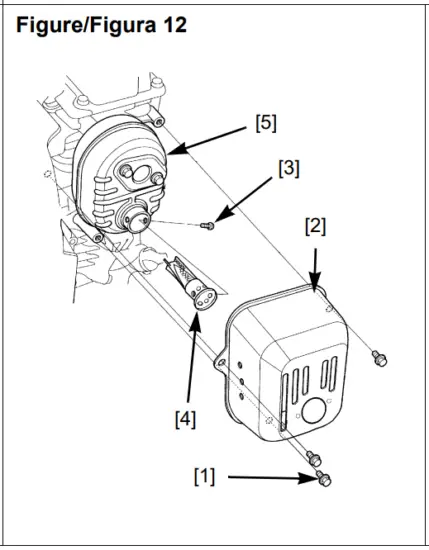 Figure/Figura 12

[5]

[3]

[2]

[4]

[1]