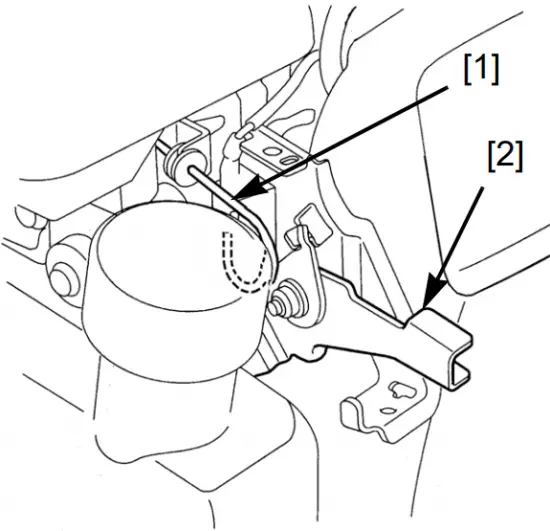 [1]
[2]