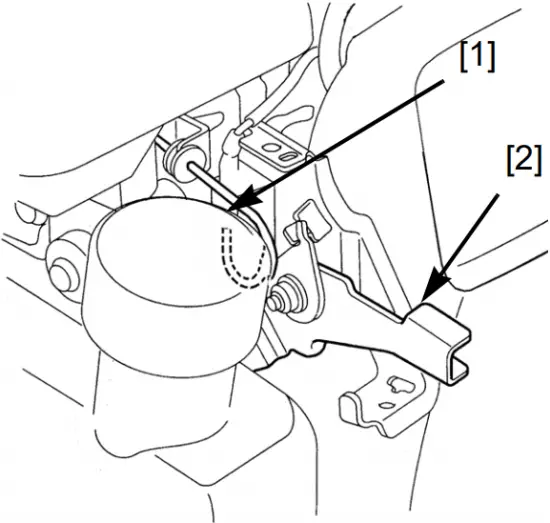 [1]

[2]