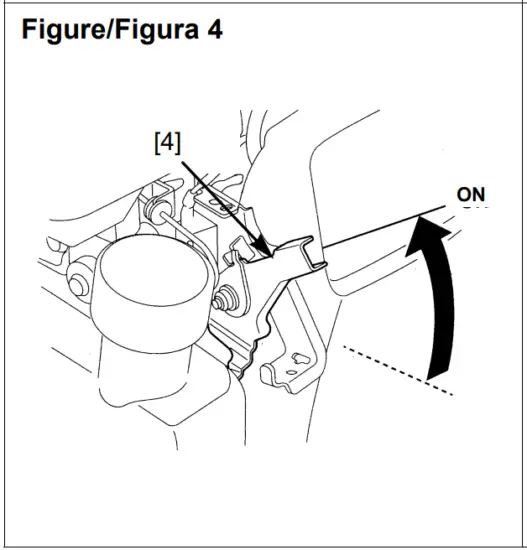 Figure/Figura 4

[4]

ON