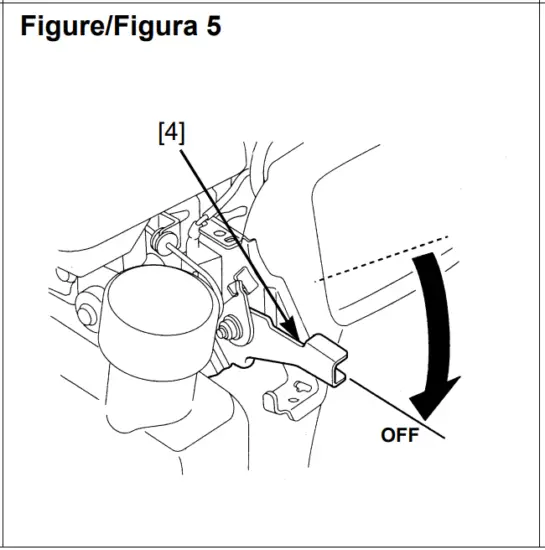 Figure/Figura 5

[4]

OFF