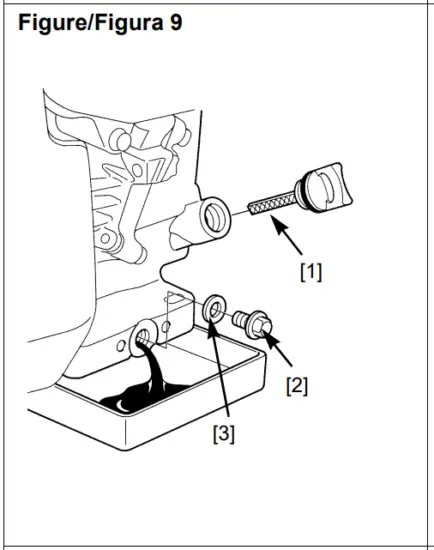 Figure/Figura 9

[1]

[2]

[3]