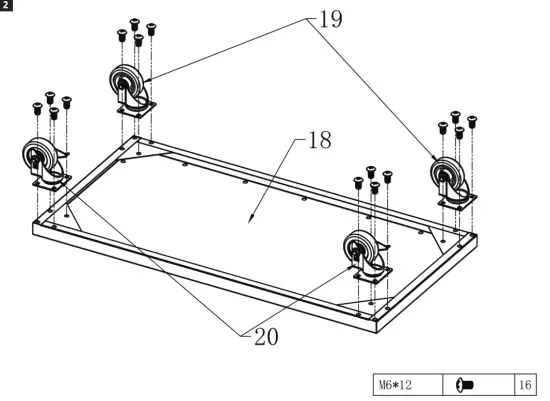 2

19

18

20

| M6*12 |  | 16 |
|---|---|---|