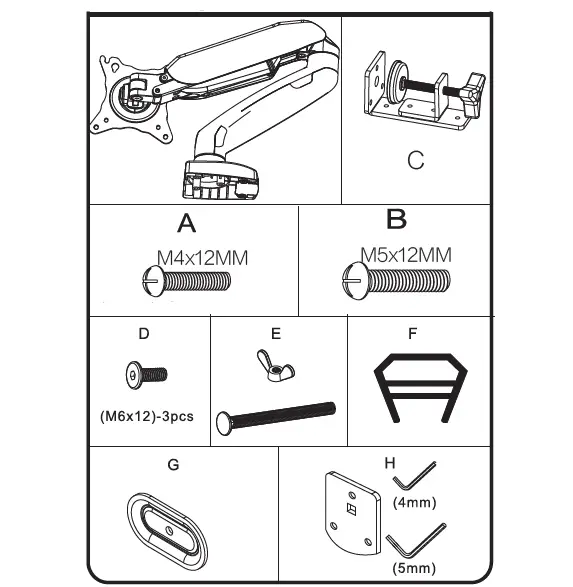 C

A
M4x12MM

B
M5x12MM

D
(M6x12)-3pcs

E

F

G

H
(4mm)
(5mm)