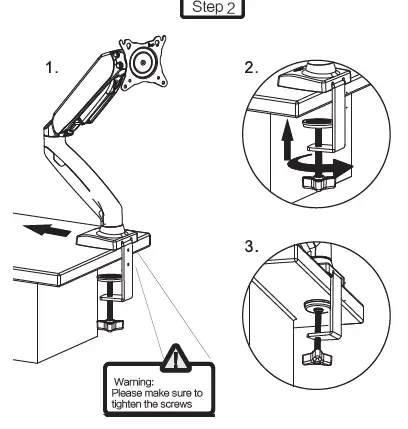 Step 2

1.

2.

3.

Warning:
Please make sure to tighten the screws