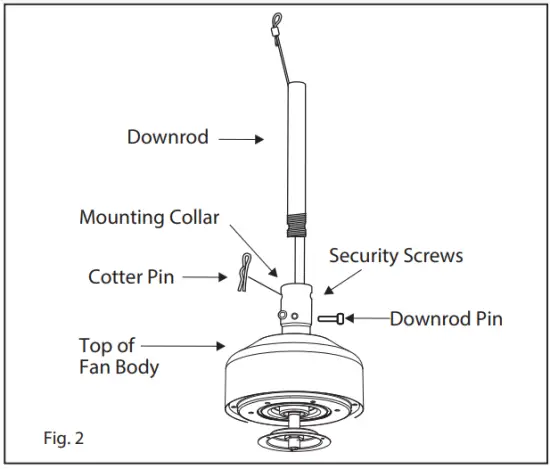 Downrod

Mounting Collar

Security Screws

Cotter Pin

Downrod Pin

Top of Fan Body

Fig. 2