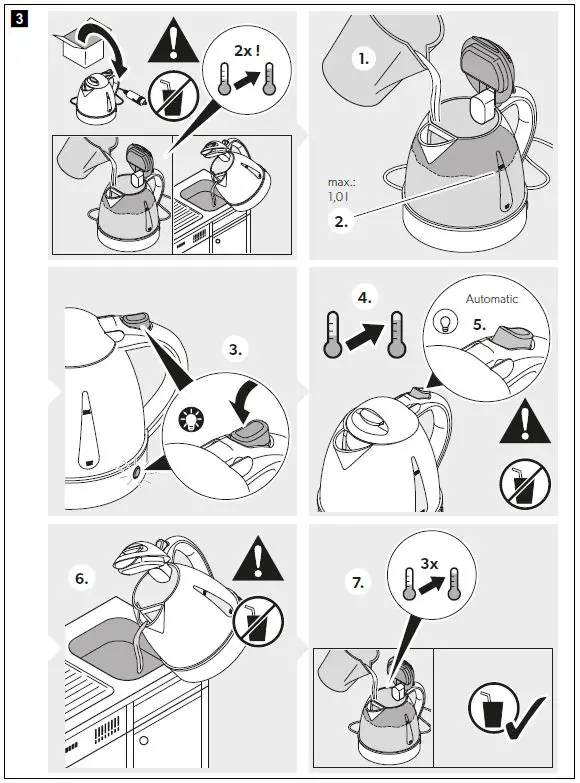 3

2x !

1.

max.:
1,0 l

2.

3.

4.

Automatic

5.

6.

7.

3x