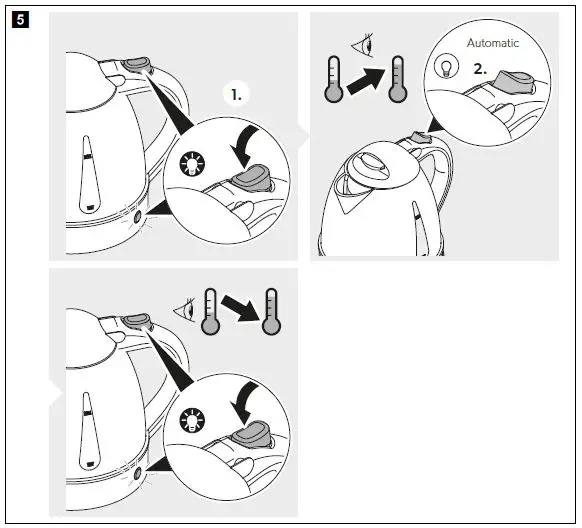 5

1.

Automatic

2.