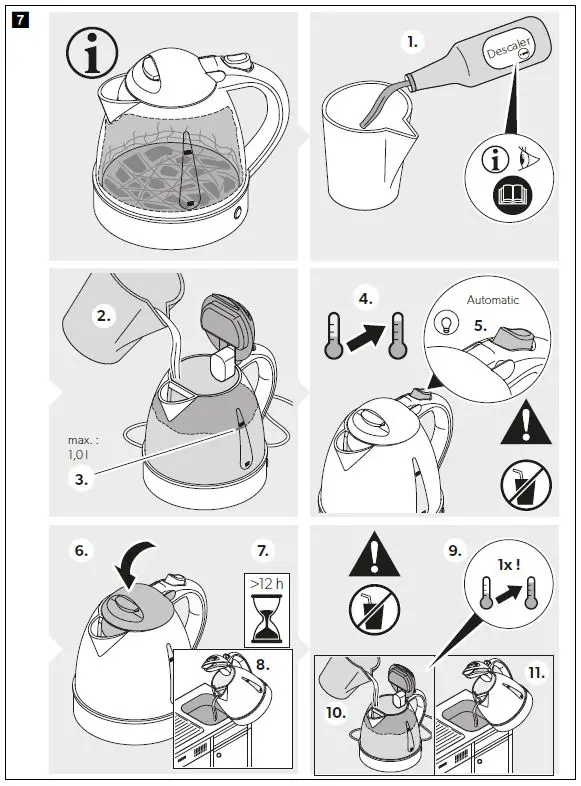 7

1.

Descaler

2.

max. :
1,0 l

3.

4.

Automatic

5.

6.

7.

>12 h

8.

9.

1x !

10.

11.