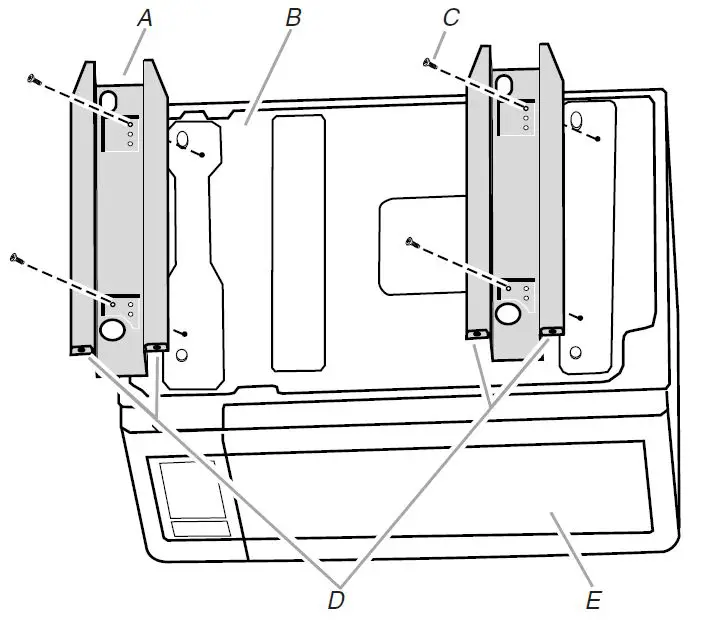 A
B
C
D
E