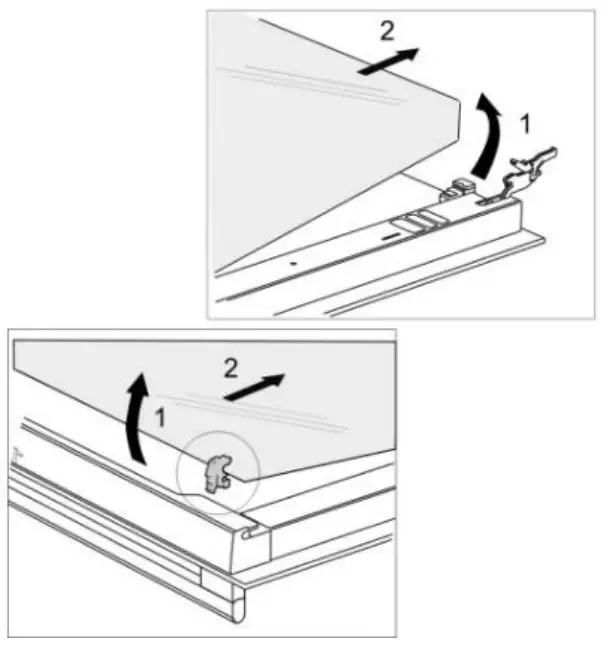 2
1
2
1