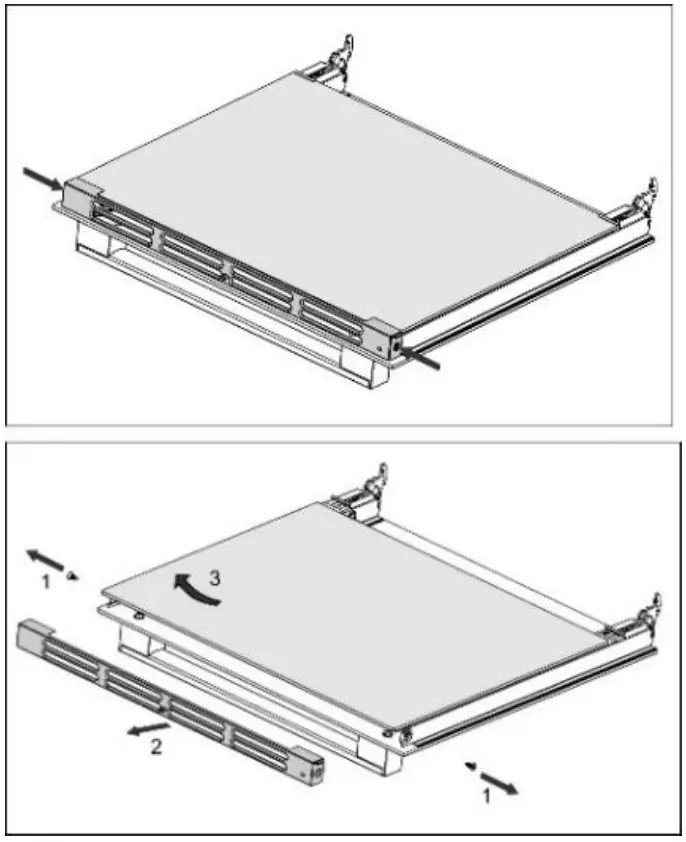 1
3
2
1