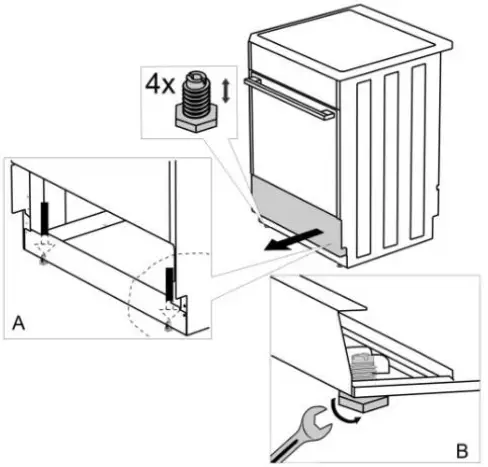 4x

A

B