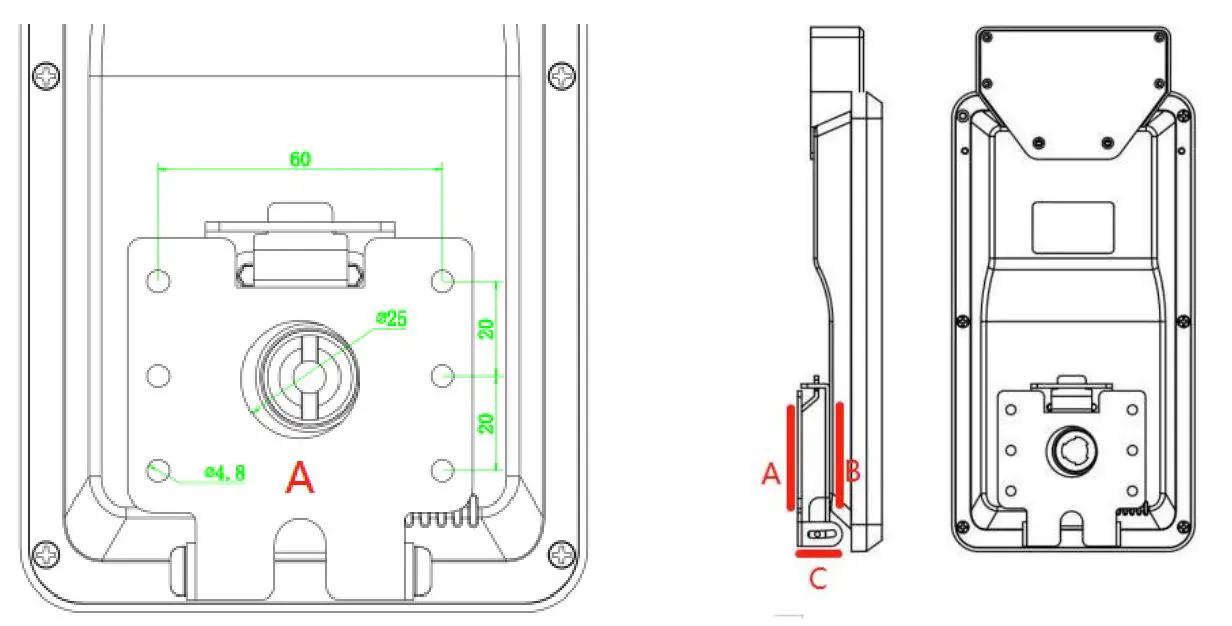 60

ø25

20

20

ø4.8

A

A

B

C