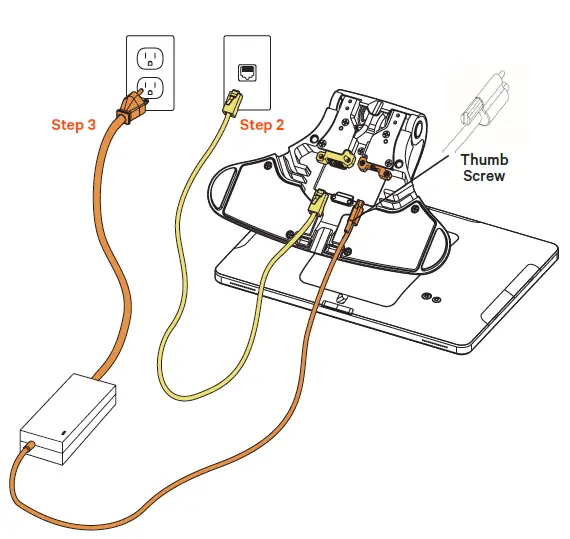 Step 3

Step 2

Thumb Screw