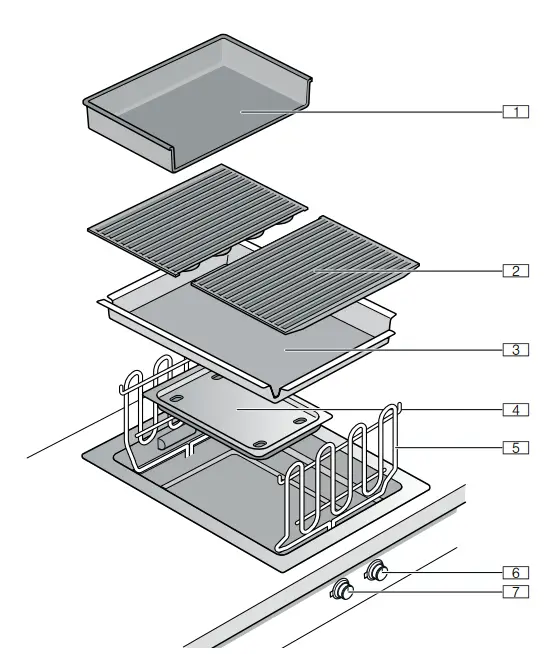 1
2
3
4
5
6
7