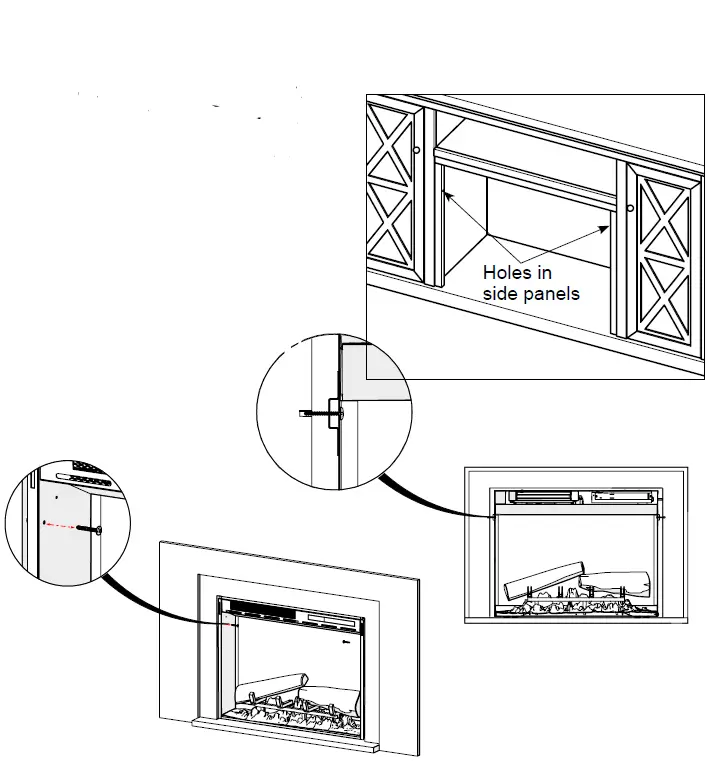 Holes in side panels