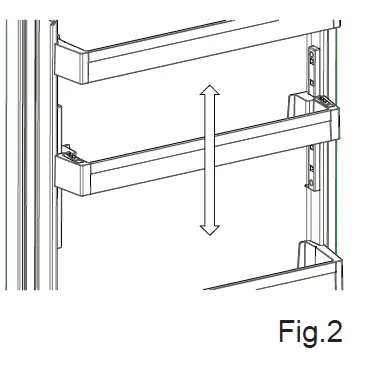 Fig.2