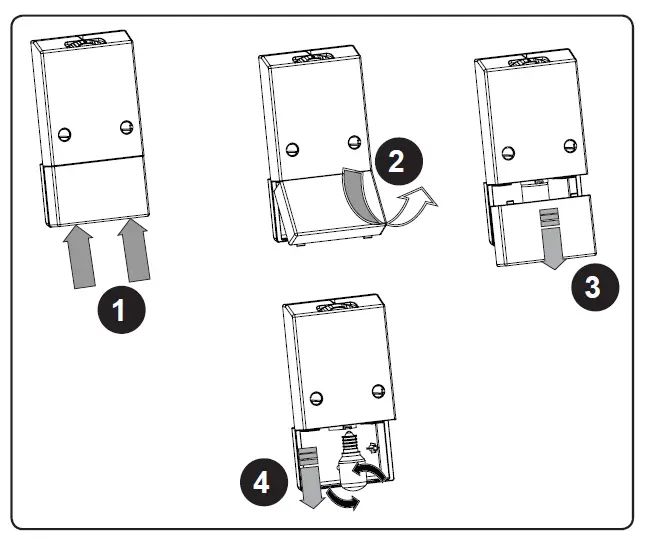 1

2

3

4