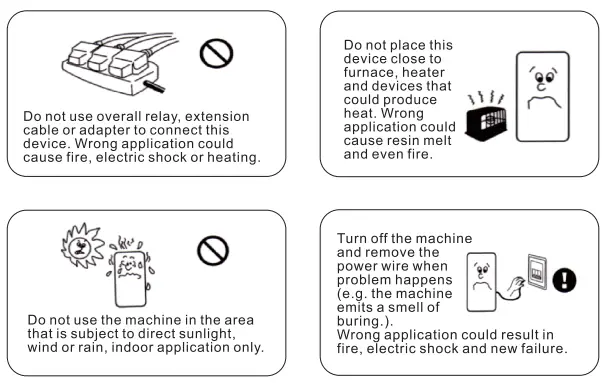 Do not use overall relay, extension cable or adapter to connect this device. Wrong application could cause fire, electric shock or heating.

Do not place this device close to furnace, heater and devices that could produce heat. Wrong application could cause resin melt and even fire.

Do not use the machine in the area that is subject to direct sunlight, wind or rain, indoor application only.

Turn off the machine and remove the power wire when problem happens (e.g. the machine emits a smell of buring.).
Wrong application could result in fire, electric shock and new failure.