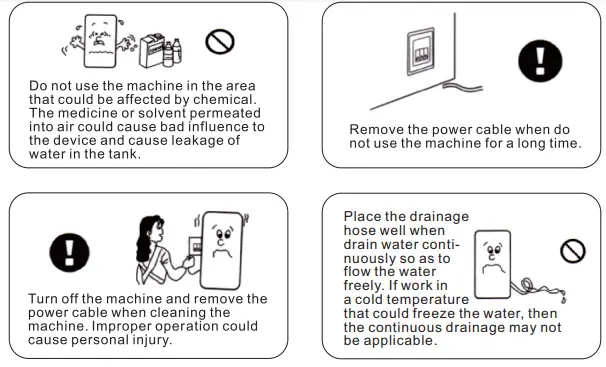 Do not use the machine in the area that could be affected by chemical. The medicine or solvent permeated into air could cause bad influence to the device and cause leakage of water in the tank.

Remove the power cable when do not use the machine for a long time.

Turn off the machine and remove the power cable when cleaning the machine. Improper operation could cause personal injury.

Place the drainage hose well when drain water continuously so as to flow the water freely. If work in a cold temperature that could freeze the water, then the continuous drainage may not be applicable.