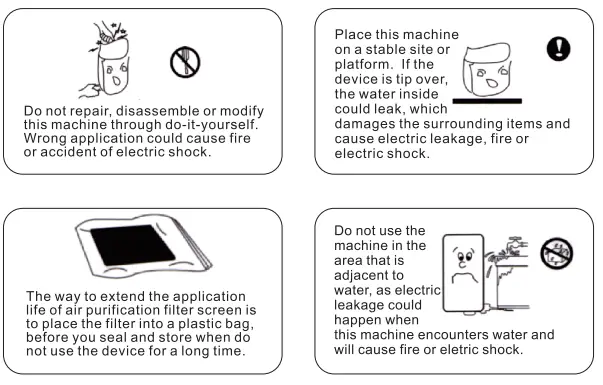 Do not repair, disassemble or modify this machine through do-it-yourself. Wrong application could cause fire or accident of electric shock.

Place this machine on a stable site or platform. If the device is tip over, the water inside could leak, which damages the surrounding items and cause electric leakage, fire or electric shock.

The way to extend the application life of air purification filter screen is to place the filter into a plastic bag, before you seal and store when do not use the device for a long time.

Do not use the machine in the area that is adjacent to water, as electric leakage could happen when this machine encounters water and will cause fire or eletric shock.