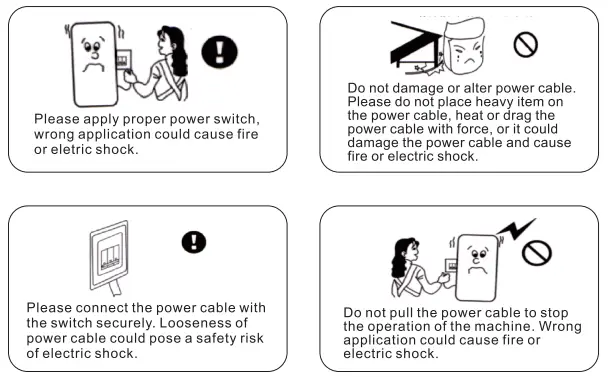 Please apply proper power switch, wrong application could cause fire or eletric shock.

Do not damage or alter power cable. Please do not place heavy item on the power cable, heat or drag the power cable with force, or it could damage the power cable and cause fire or electric shock.

Please connect the power cable with the switch securely. Looseness of power cable could pose a safety risk of electric shock.

Do not pull the power cable to stop the operation of the machine. Wrong application could cause fire or electric shock.