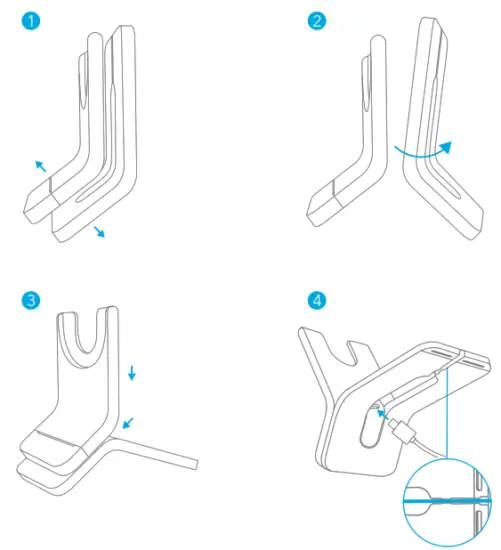 1

2

3

4