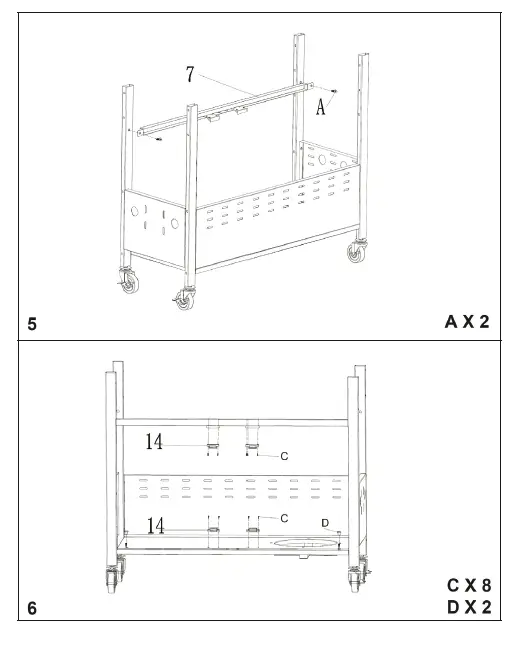 7

A

5

A X 2

14

C

14

C

D

6

C X 8
D X 2