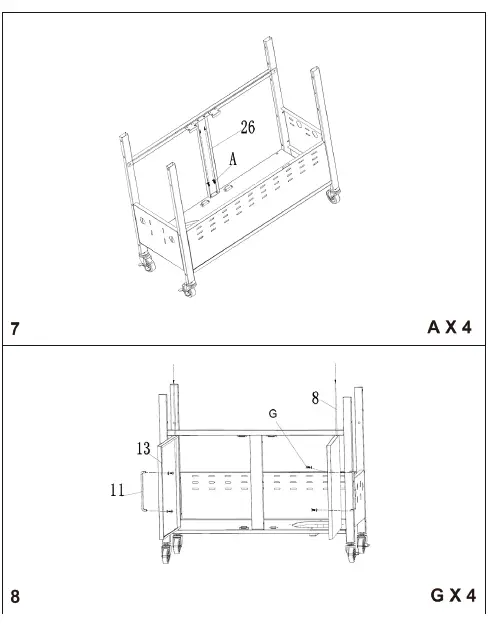 26
A
7
A X 4
8
G
13
11
8
G X 4