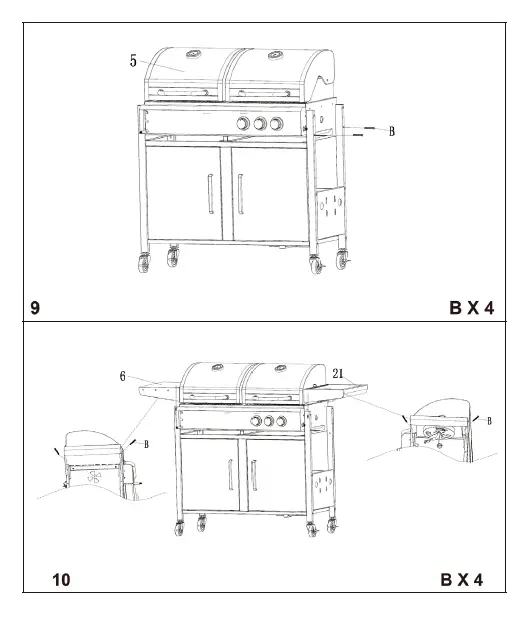 5

B

9

B X 4

6

21

B

B

10

B X 4