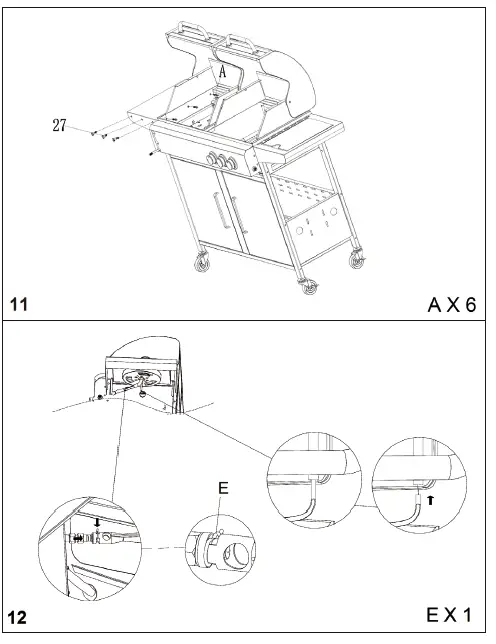 A

27

11

A X 6

E

12

E X 1