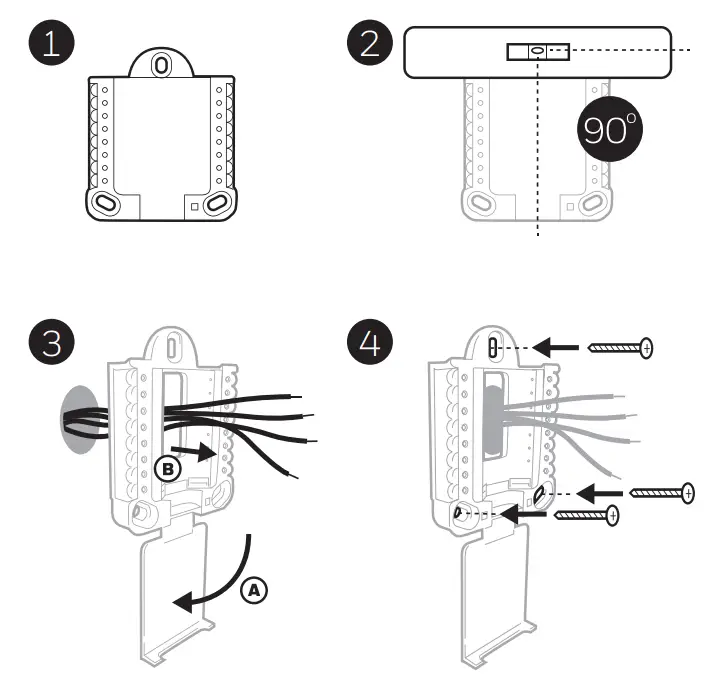 1

2

90°

3

B

A

4