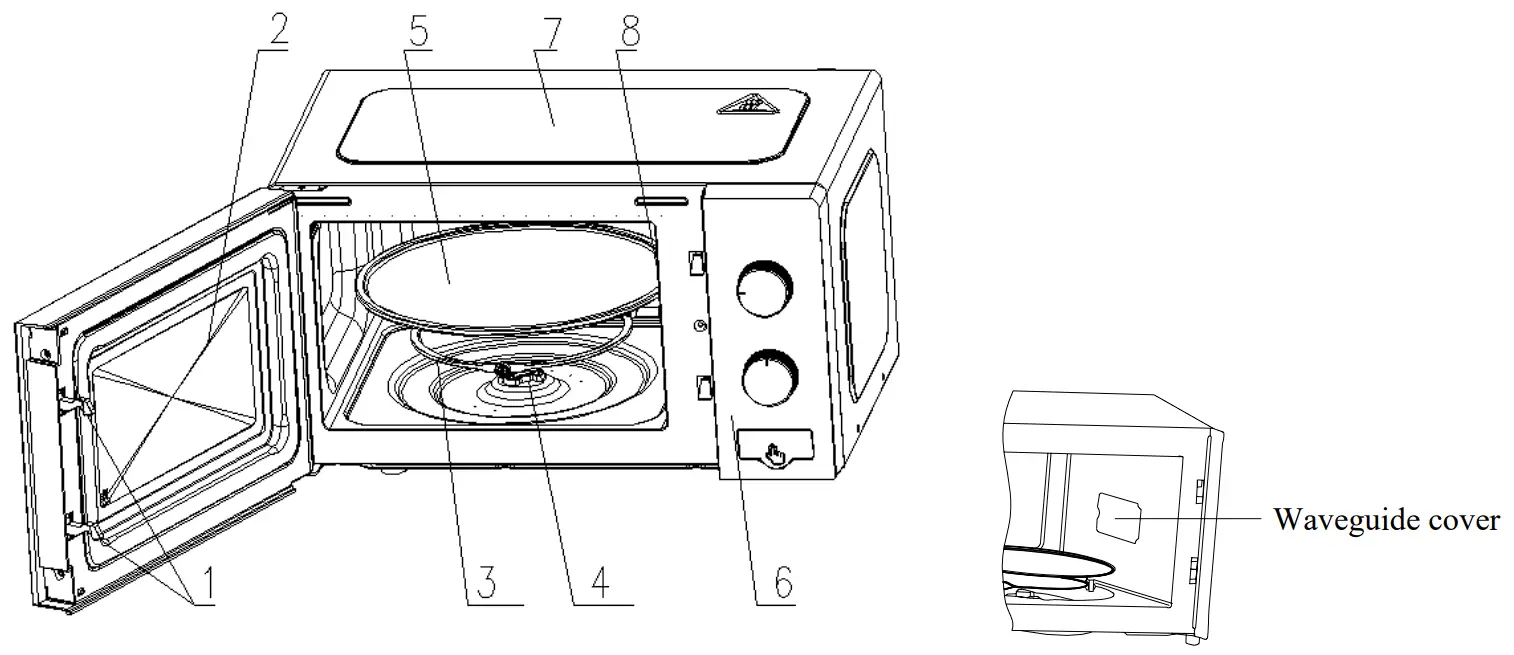 2
5
7
8
1
3
4
6
Waveguide cover