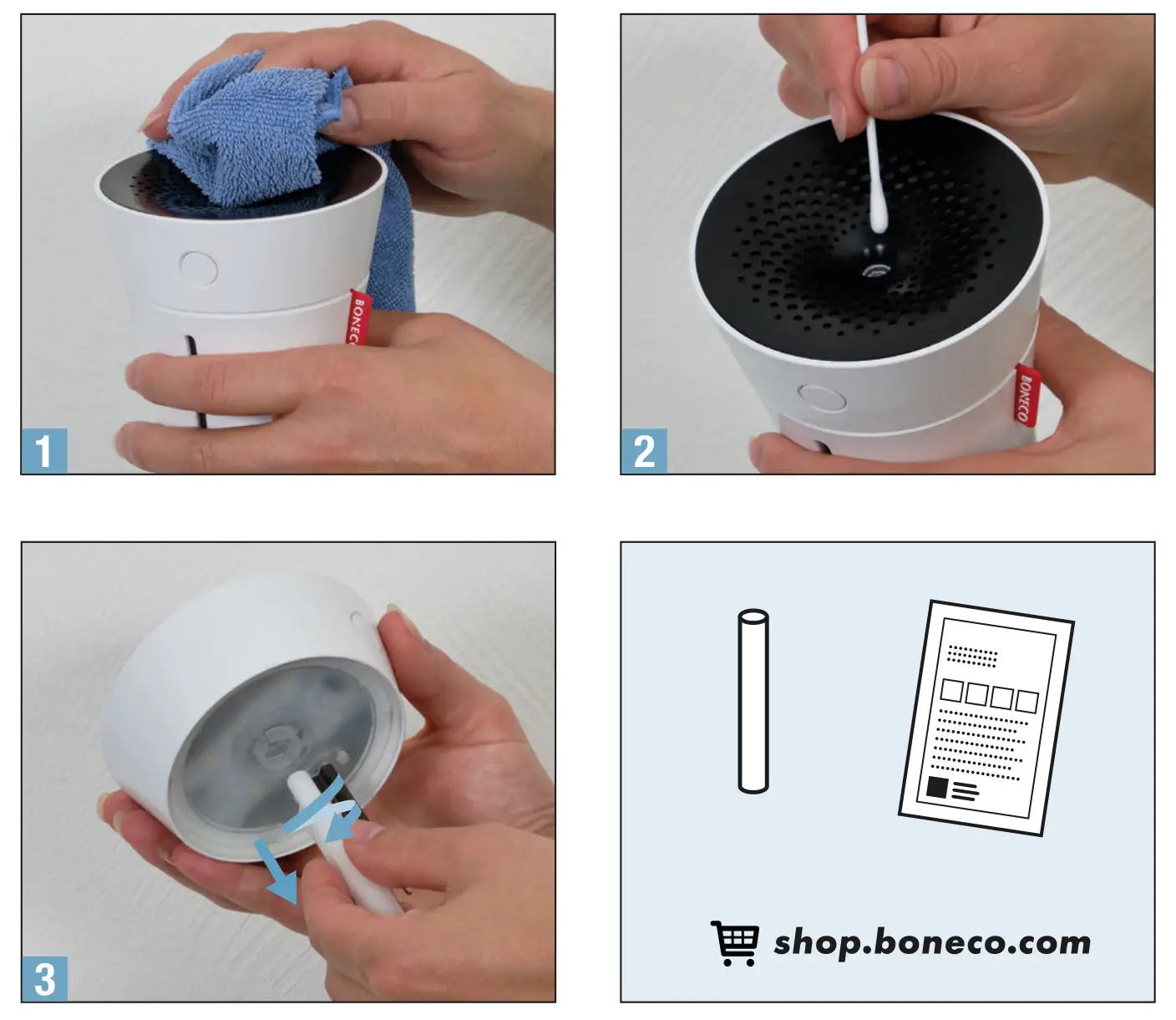 BONECO

1

BONECO

2

3

shop.boneco.com