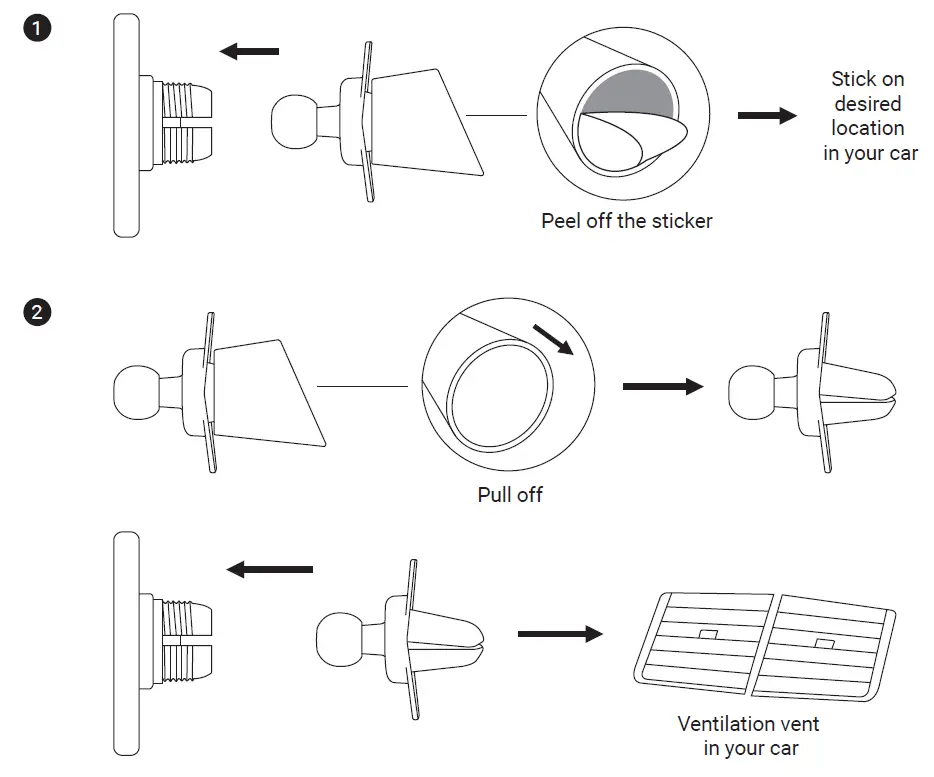 1

Peel off the sticker

Stick on desired location in your car

2

Pull off

Ventilation vent in your car