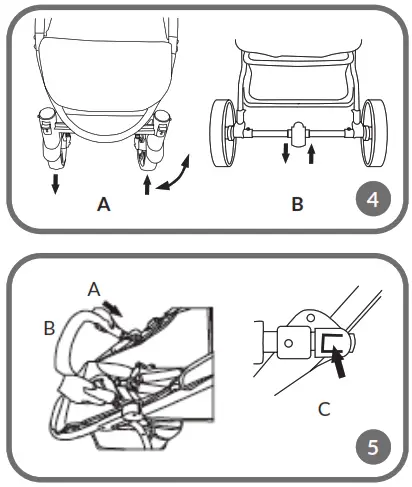 A

B

4

A

B

C

5