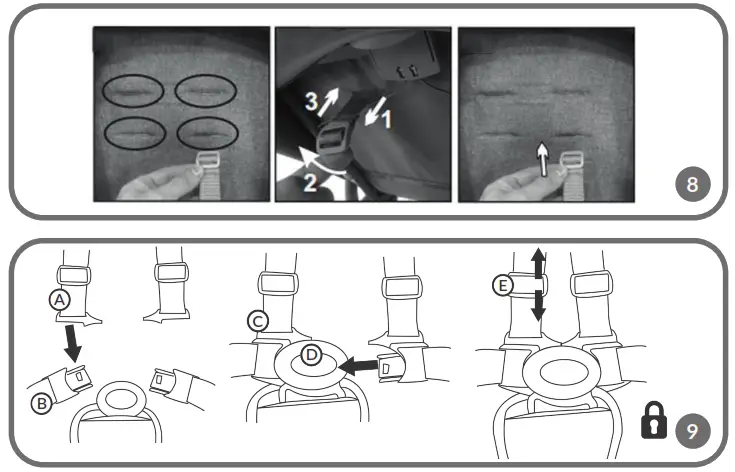 3
1
2
8

A
B
C
D
E
9