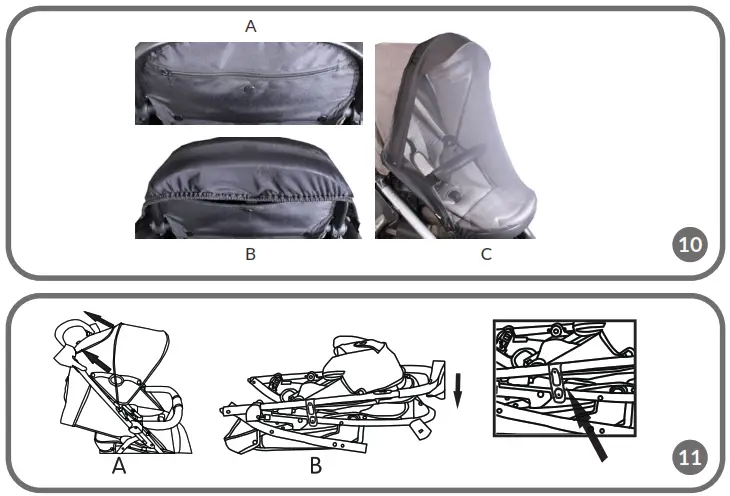 A

B

C

10

A

B

11