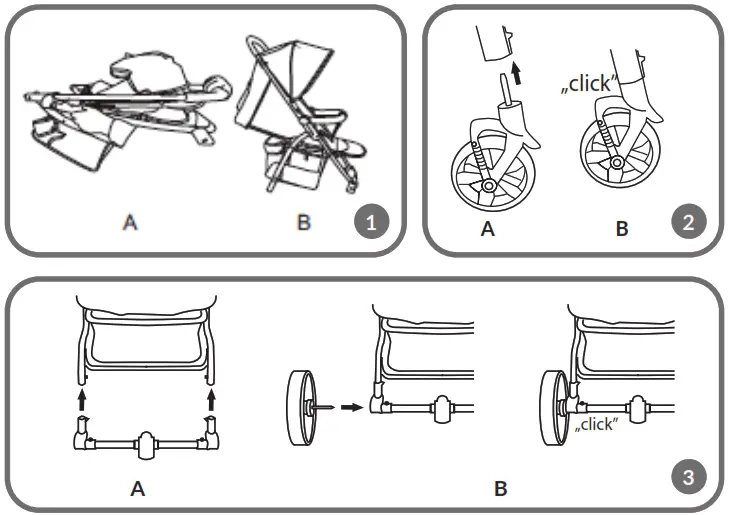 A
B
1

„click"
A
B
2

„click"
A
B
3