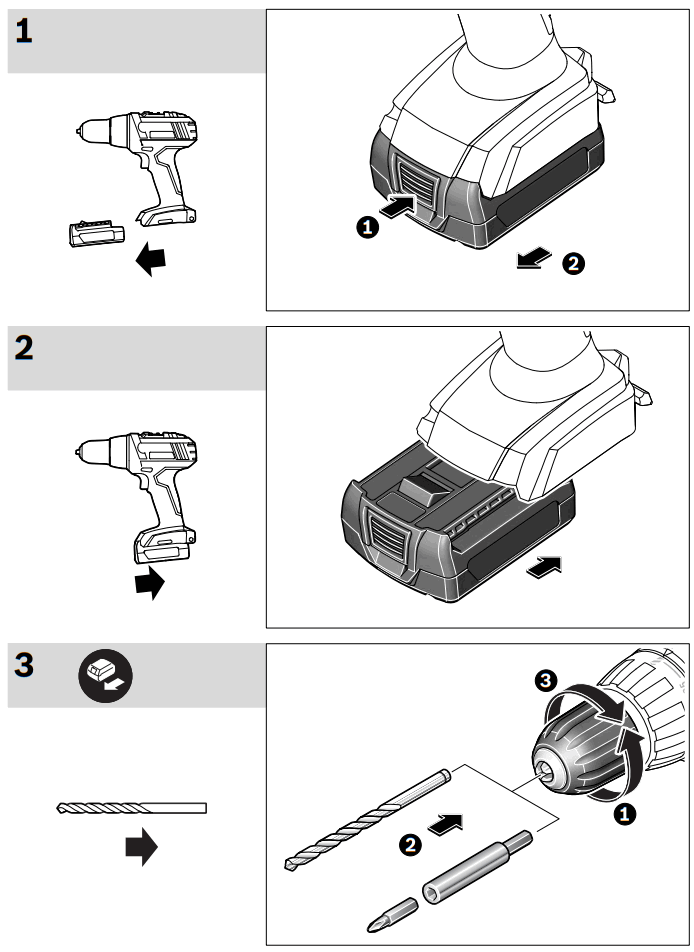 1

1
2

2

3

3
2
1