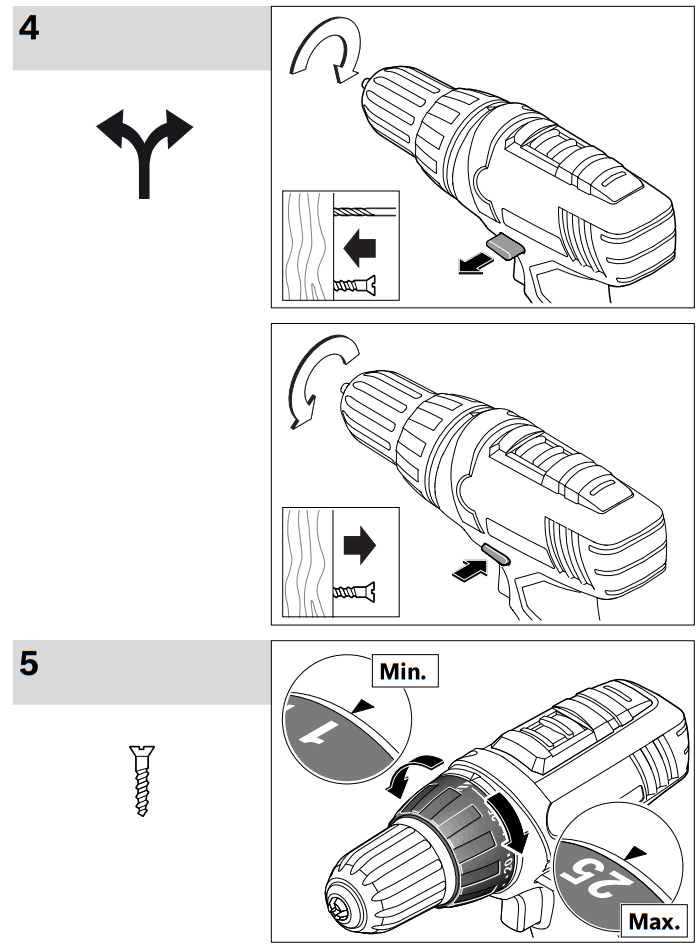 4

5

Min.

1

25

Max.