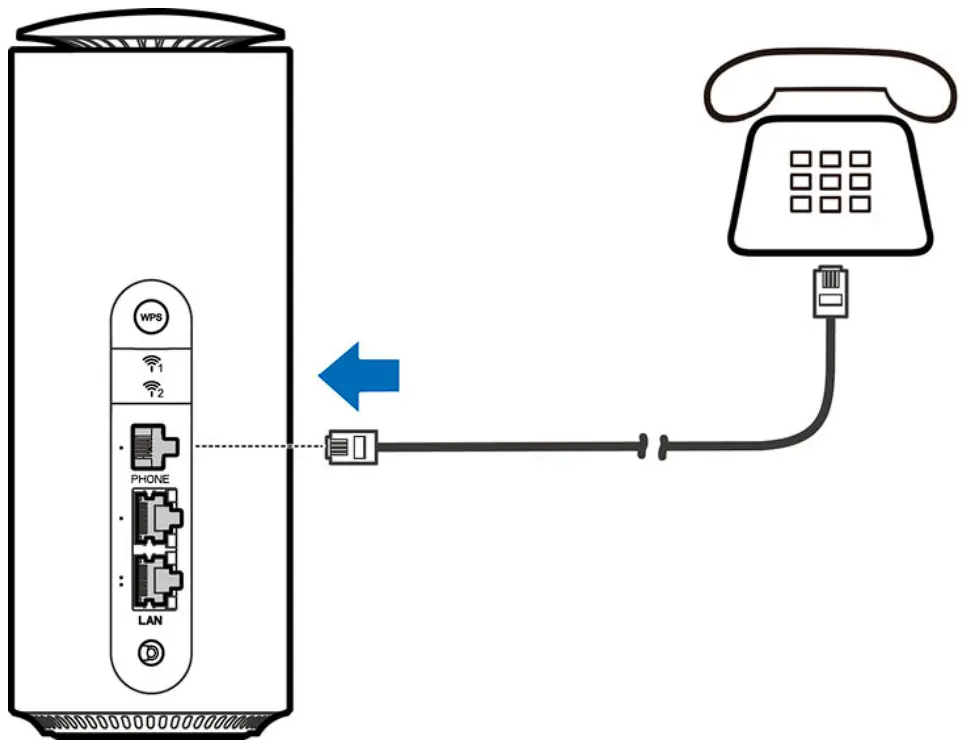 WPS
1
2
PHONE
LAN