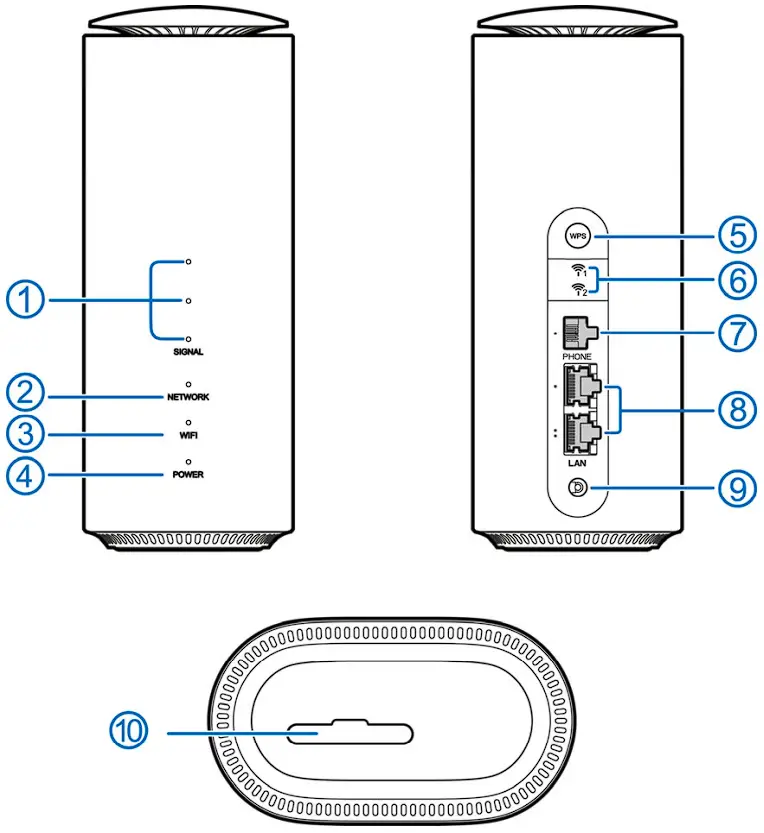 1
SIGNAL
2
NETWORK
3
WIFI
4
POWER
WPS
5
1
2
6
7
PHONE
8
LAN
9
10