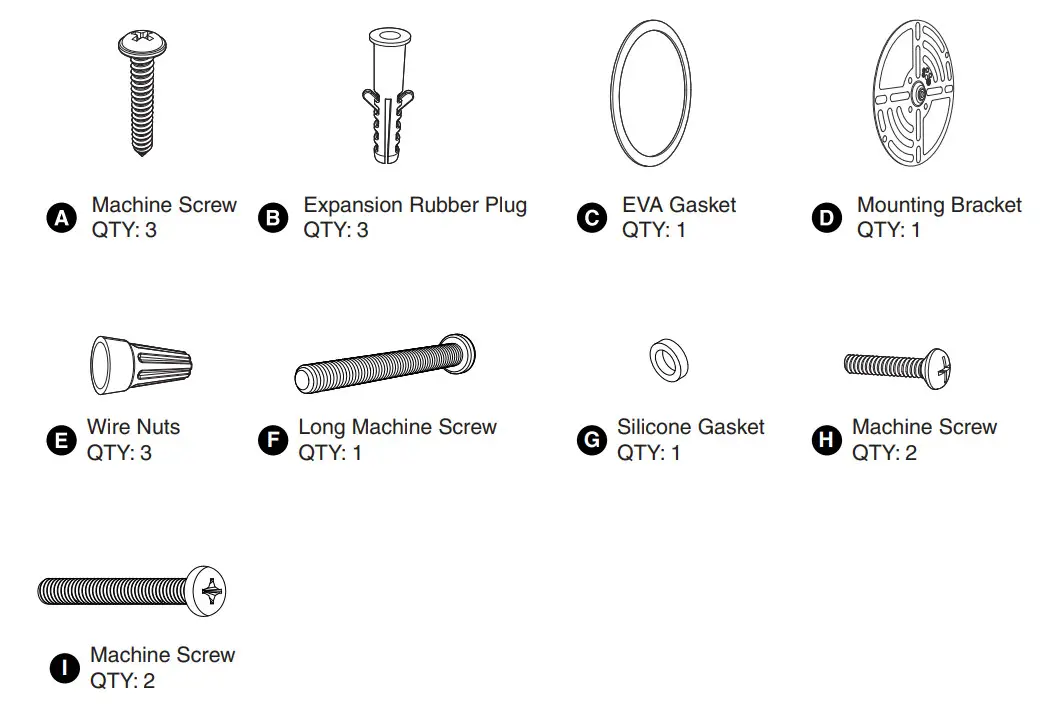 A Machine Screw
QTY: 3

B Expansion Rubber Plug
QTY: 3

C EVA Gasket
QTY: 1

D Mounting Bracket
QTY: 1

E Wire Nuts
QTY: 3

F Long Machine Screw
QTY: 1

G Silicone Gasket
QTY: 1

H Machine Screw
QTY: 2

I Machine Screw
QTY: 2