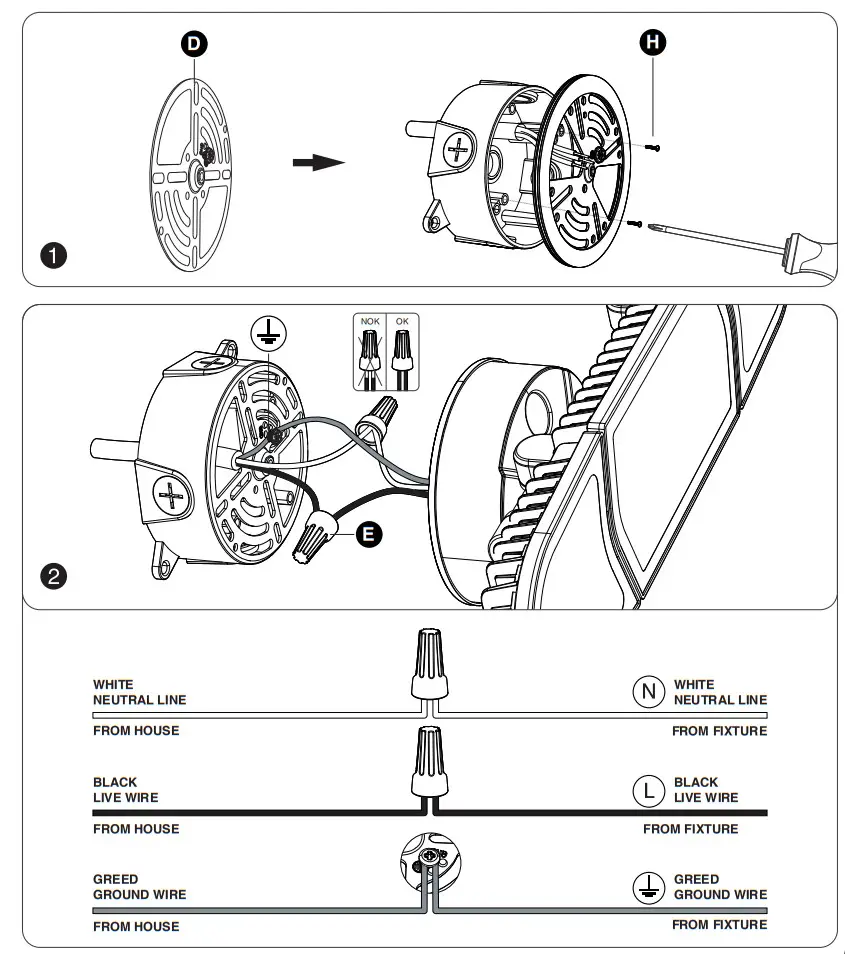 D

H

1

NOK OK

E

2

WHITE
NEUTRAL LINE

FROM HOUSE

N WHITE
NEUTRAL LINE

FROM FIXTURE

BLACK
LIVE WIRE

FROM HOUSE

L BLACK
LIVE WIRE

FROM FIXTURE

GREED
GROUND WIRE

FROM HOUSE

GREED
GROUND WIRE

FROM FIXTURE