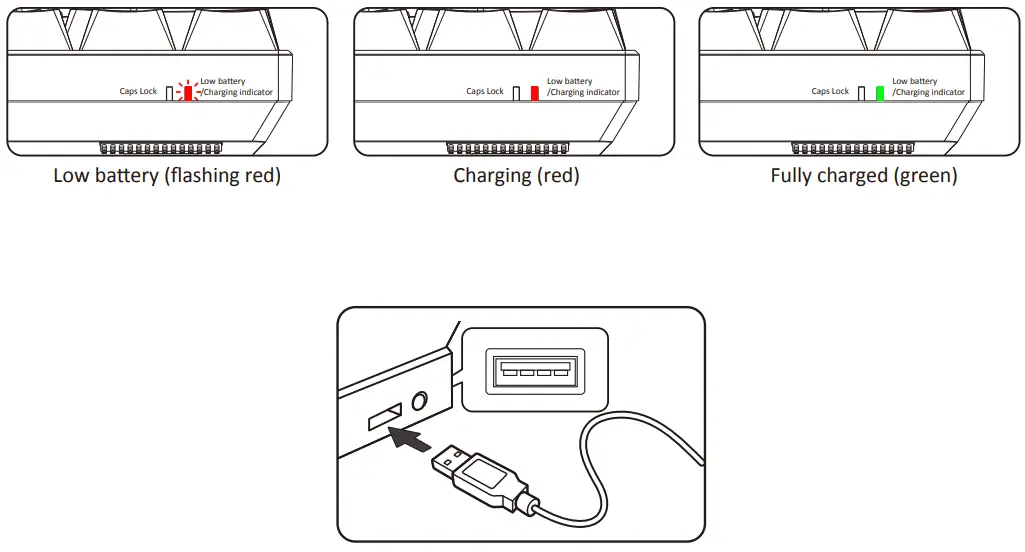 Caps Lock

Low battery
/Charging indicator

Low battery (flashing red)

Caps Lock

Low battery
/Charging indicator

Charging (red)

Caps Lock

Low battery
/Charging indicator

Fully charged (green)