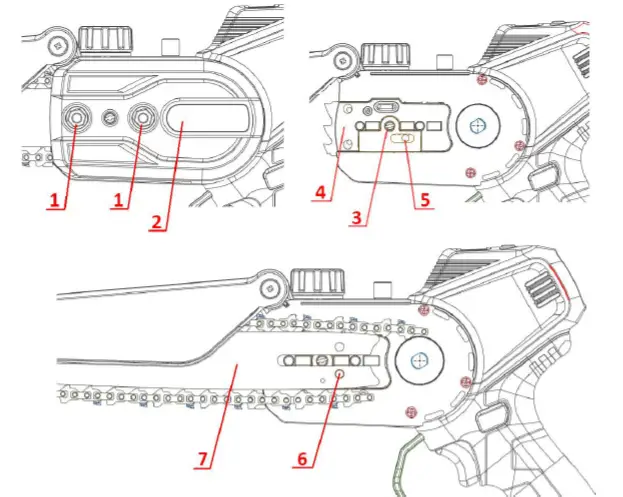 1
1
2
4
3
5
7
6